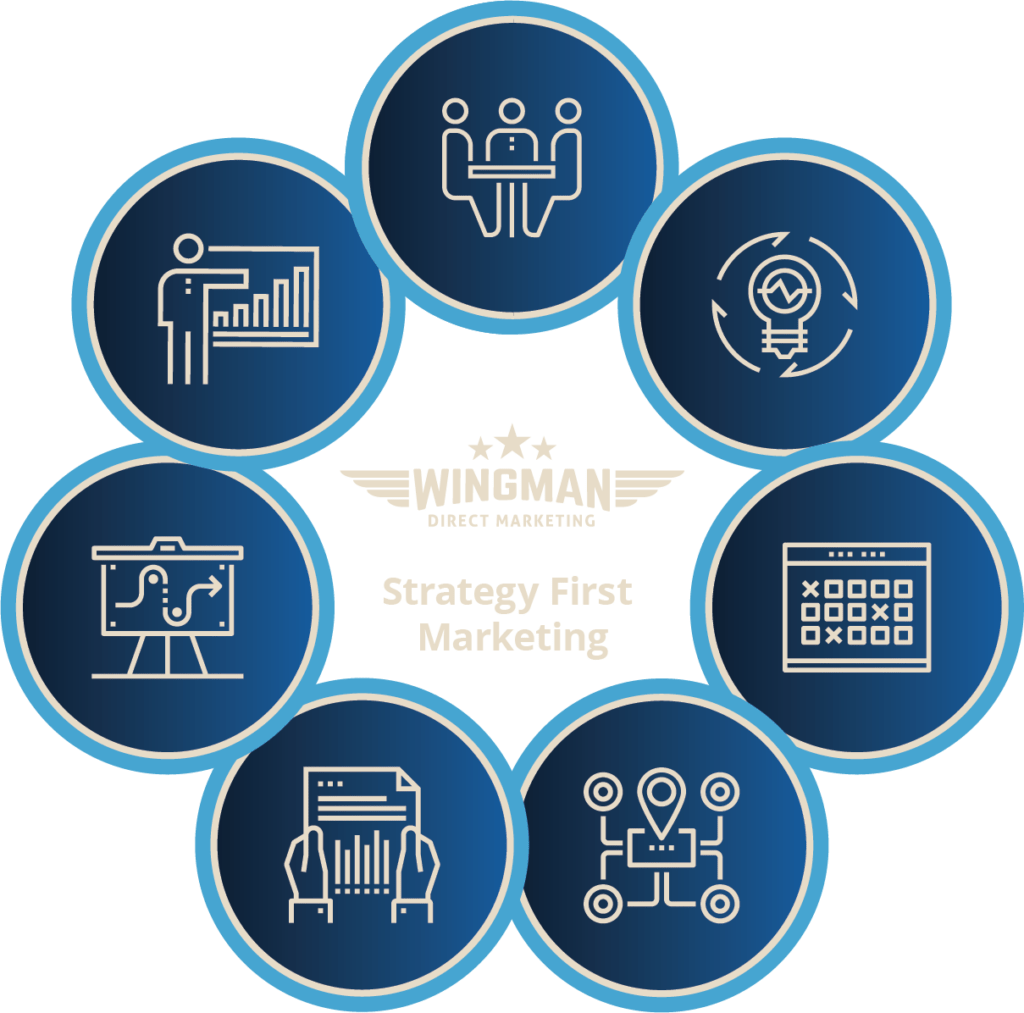 WINGMAN
DIRECT MARKETING

Strategy First Marketing